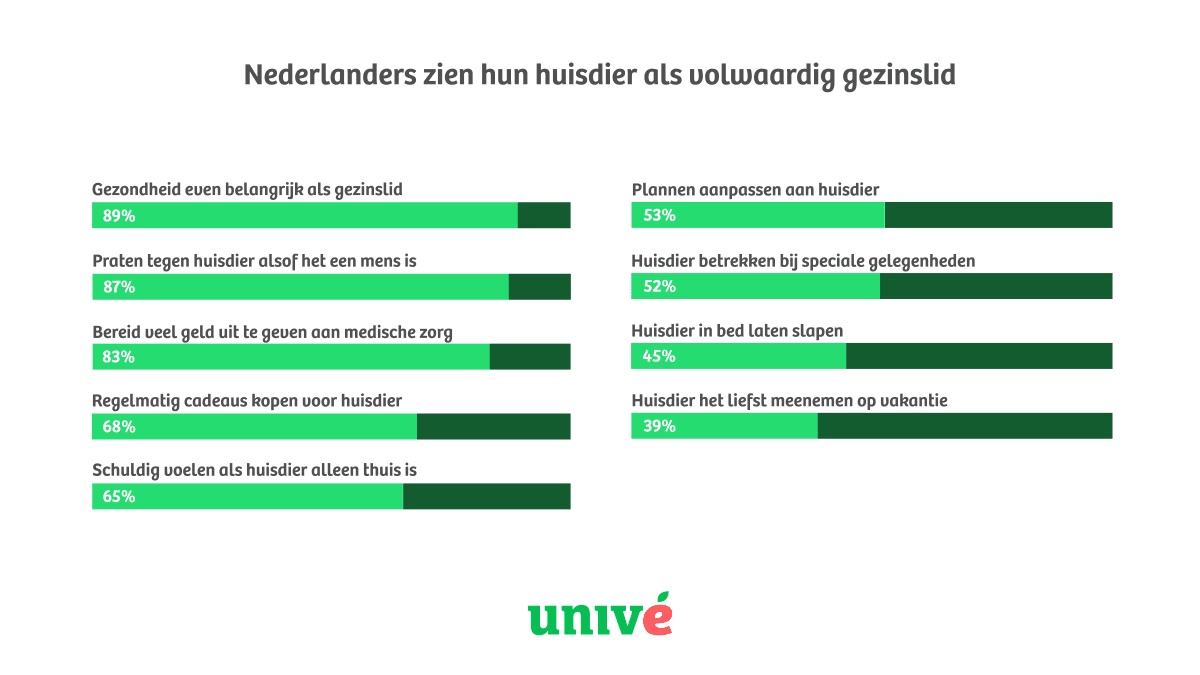 Nederlanders zien hun huisdier als volwaardig gezinslid

Gezondheid even belangrijk als gezinslid
89%

Praten tegen huisdier alsof het een mens is
87%

Bereid veel geld uit te geven aan medische zorg
83%

Regelmatig cadeaus kopen voor huisdier
68%

Schuldig voelen als huisdier alleen thuis is
65%

Plannen aanpassen aan huisdier
53%

Huisdier betrekken bij speciale gelegenheden
52%

Huisdier in bed laten slapen
45%

Huisdier het liefst meenemen op vakantie
39%

univé